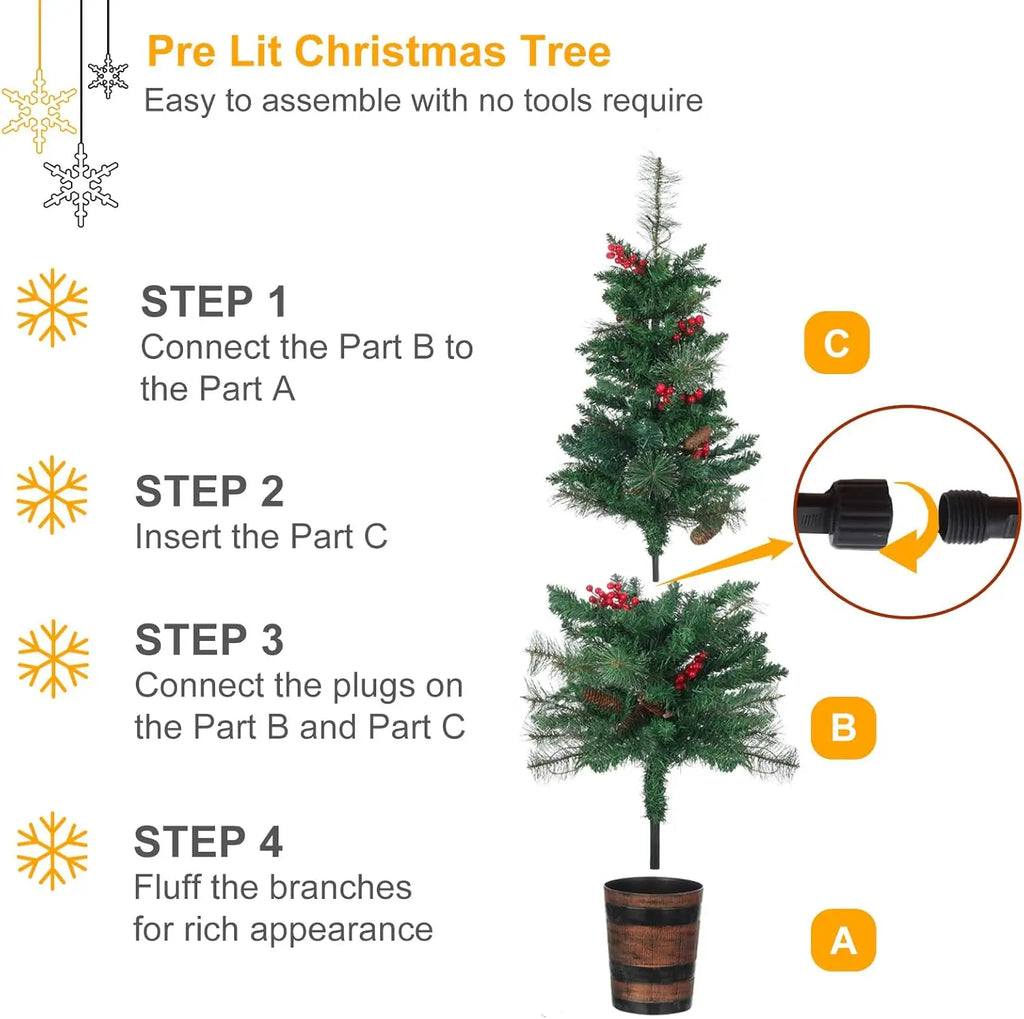 Pre Lit Christmas Tree
Easy to assemble with no tools require

STEP 1
Connect the Part B to the Part A

STEP 2
Insert the Part C

STEP 3
Connect the plugs on the Part B and Part C

STEP 4
Fluff the branches for rich appearance

C

B

A